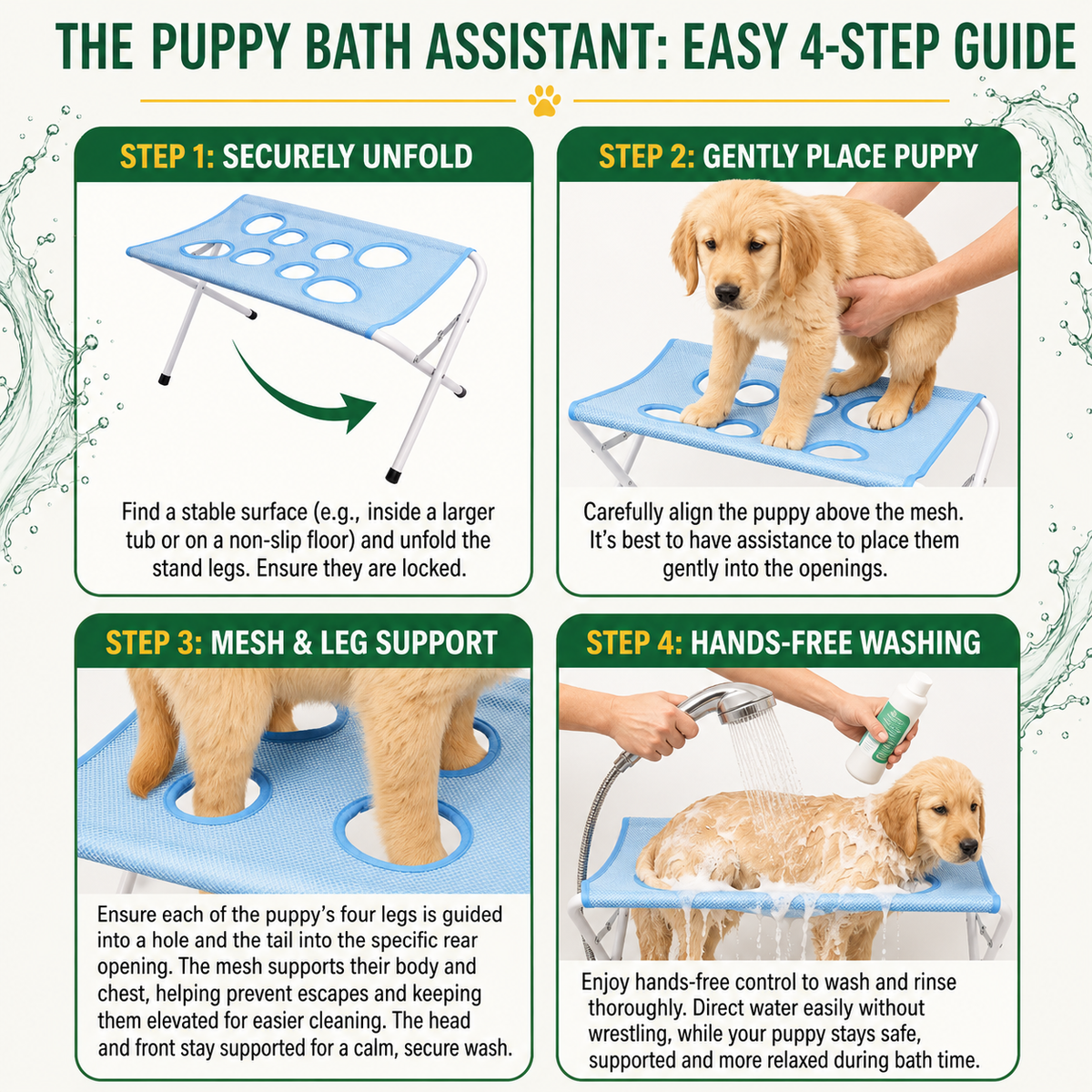 THE PUPPY BATH ASSISTANT: EASY 4-STEP GUIDE

STEP 1: SECURELY UNFOLD

Find a stable surface (e.g., inside a larger tub or on a non-slip floor) and unfold the stand legs. Ensure they are locked.

STEP 2: GENTLY PLACE PUPPY

Carefully align the puppy above the mesh. It's best to have assistance to place them gently into the openings.

STEP 3: MESH & LEG SUPPORT

Ensure each of the puppy's four legs is guided into a hole and the tail into the specific rear opening. The mesh supports their body and chest, helping prevent escapes and keeping them elevated for easier cleaning. The head and front stay supported for a calm, secure wash.

STEP 4: HANDS-FREE WASHING

Enjoy hands-free control to wash and rinse thoroughly. Direct water easily without wrestling, while your puppy stays safe, supported and more relaxed during bath time.